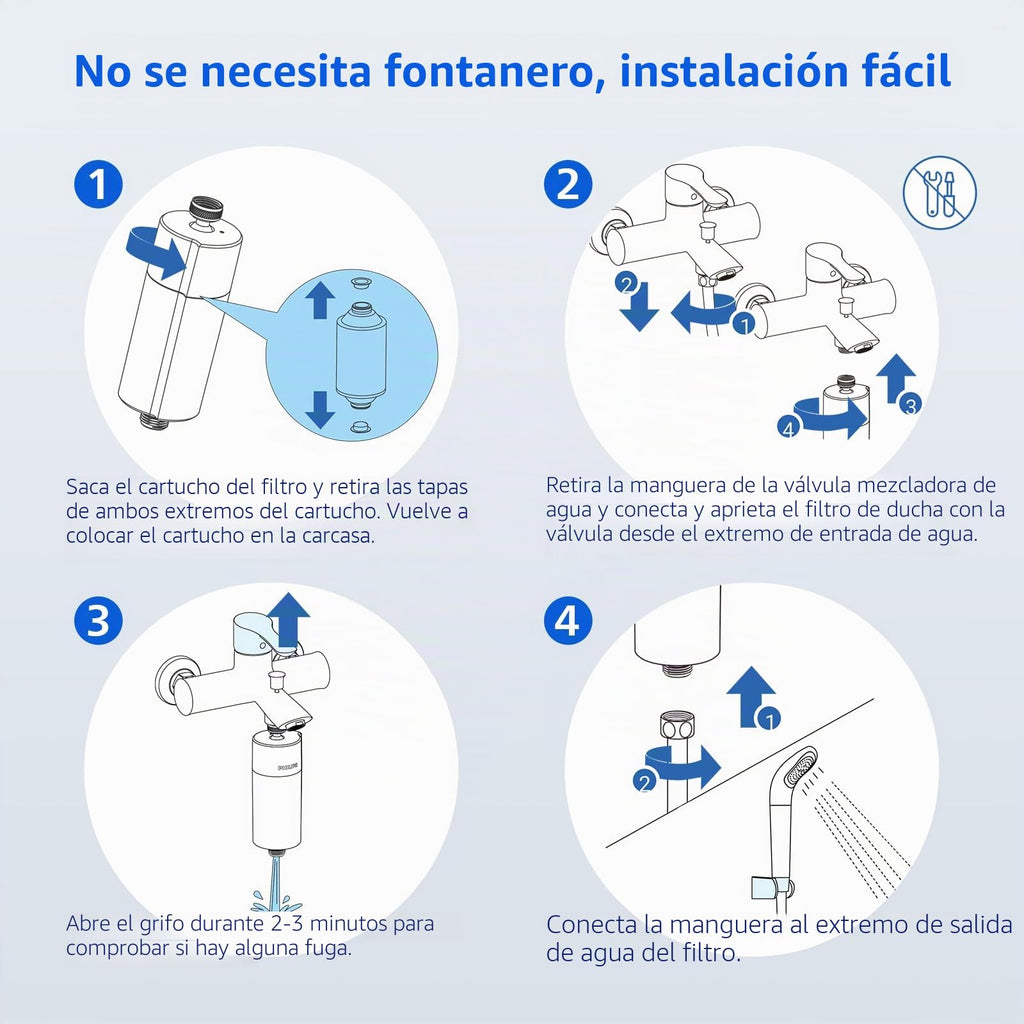 No se necesita fontanero, instalación fácil

1

Saca el cartucho del filtro y retira las tapas de ambos extremos del cartucho. Vuelve a colocar el cartucho en la carcasa.

2

2
1
3
4

Retira la manguera de la válvula mezcladora de agua y conecta y aprieta el filtro de ducha con la válvula desde el extremo de entrada de agua.

3

PHILIPS

Abre el grifo durante 2-3 minutos para comprobar si hay alguna fuga.

4

1
2

Conecta la manguera al extremo de salida de agua del filtro.